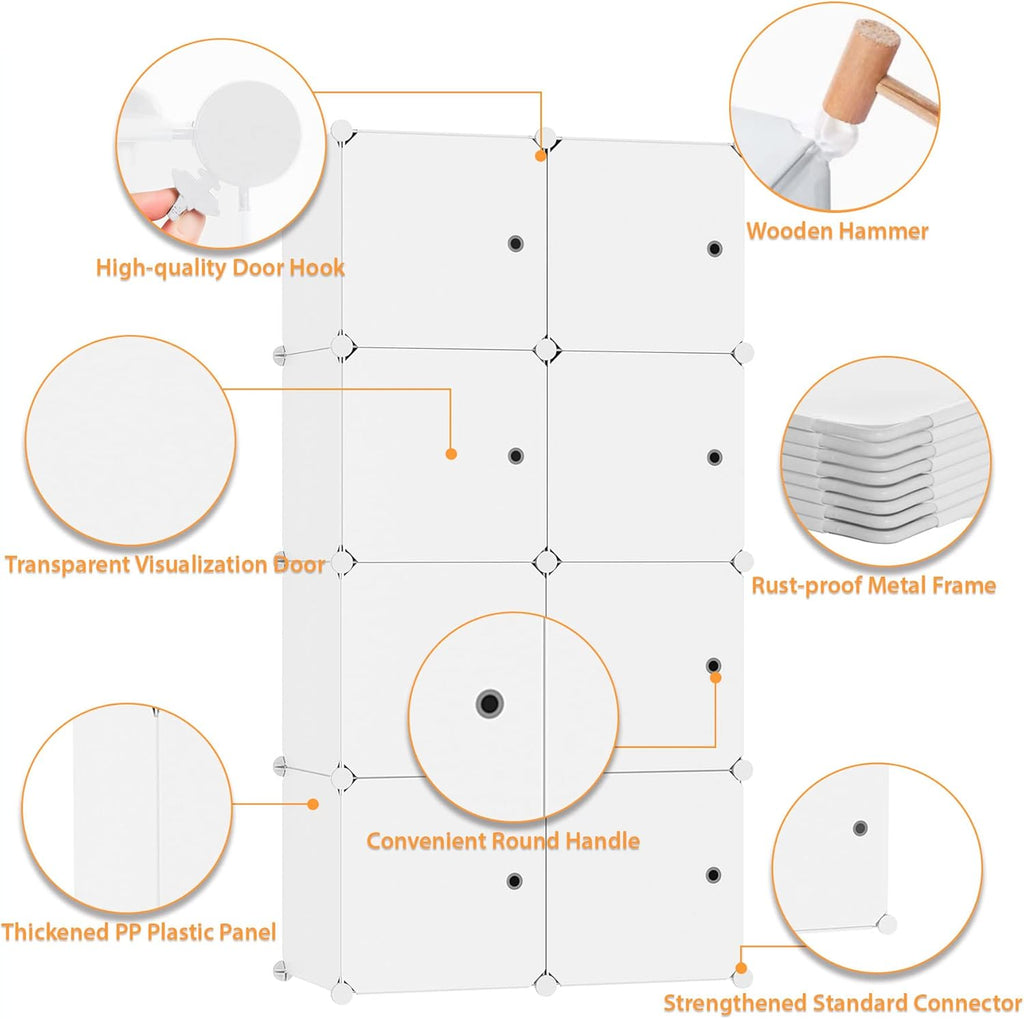 High-quality Door Hook

Wooden Hammer

Transparent Visualization Door

Rust-proof Metal Frame

Convenient Round Handle

Thickened PP Plastic Panel

Strengthened Standard Connector