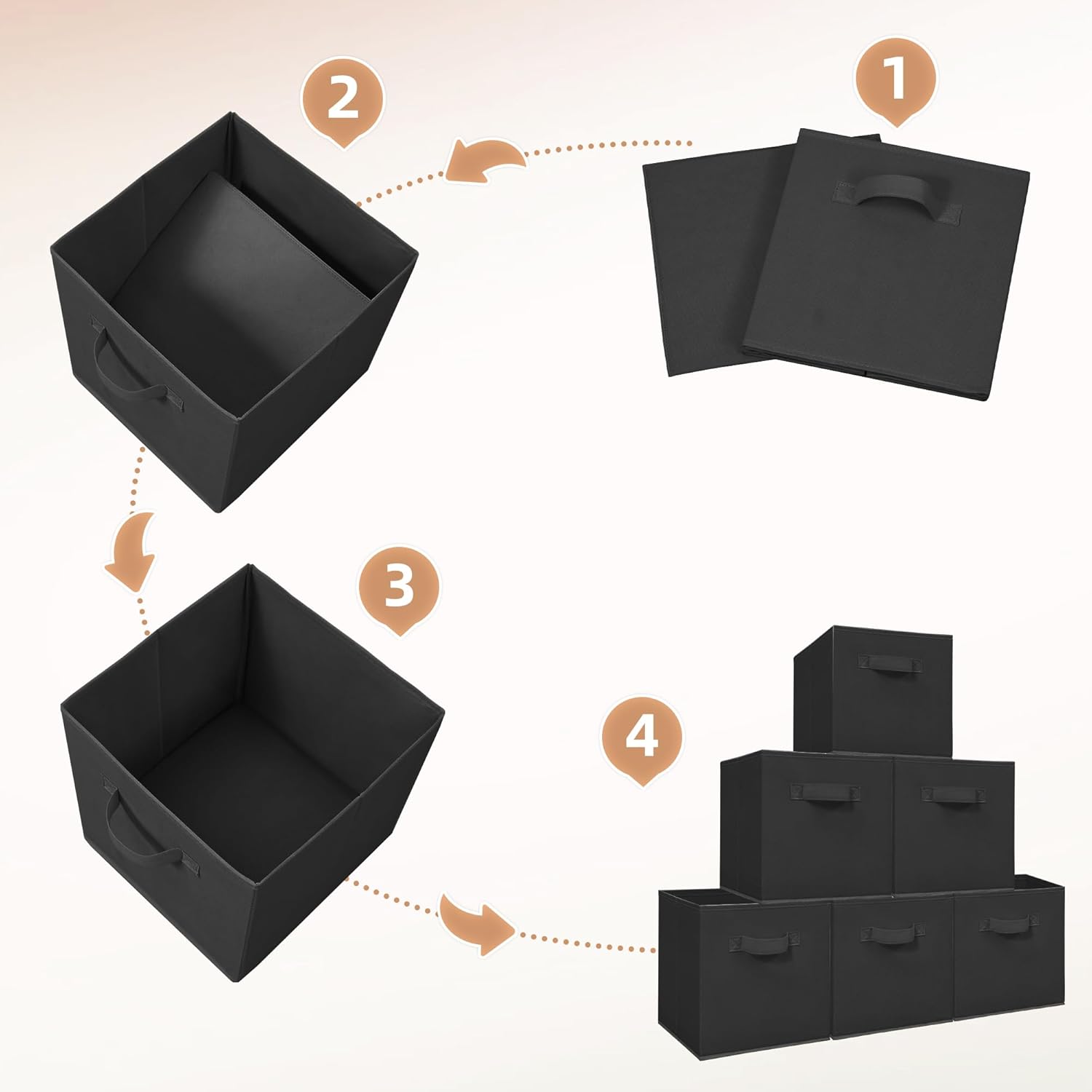 2

1

3

4