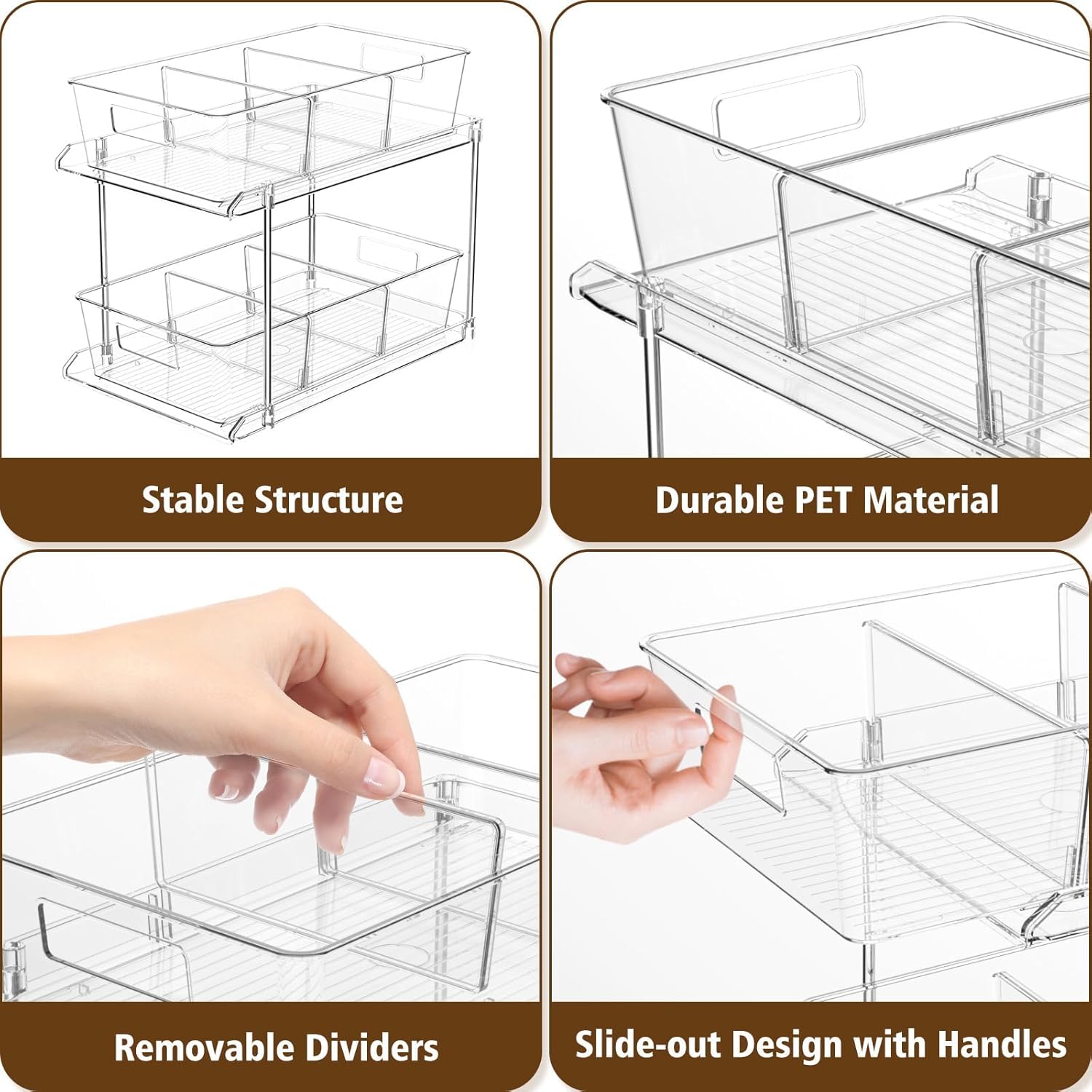 Stable Structure

Durable PET Material

Removable Dividers

Slide-out Design with Handles