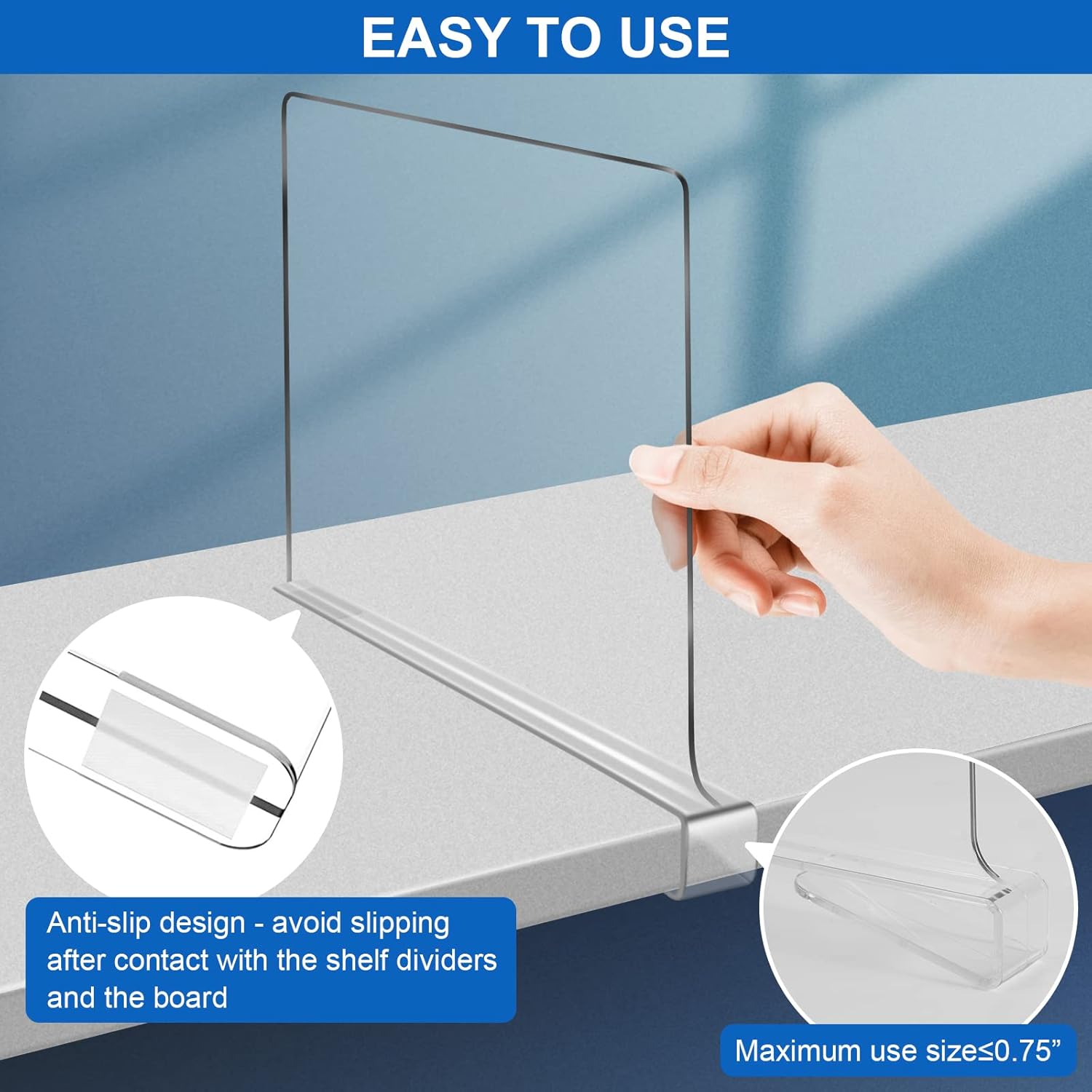 EASY TO USE

Anti-slip design - avoid slipping after contact with the shelf dividers and the board

Maximum use size≤0.75”