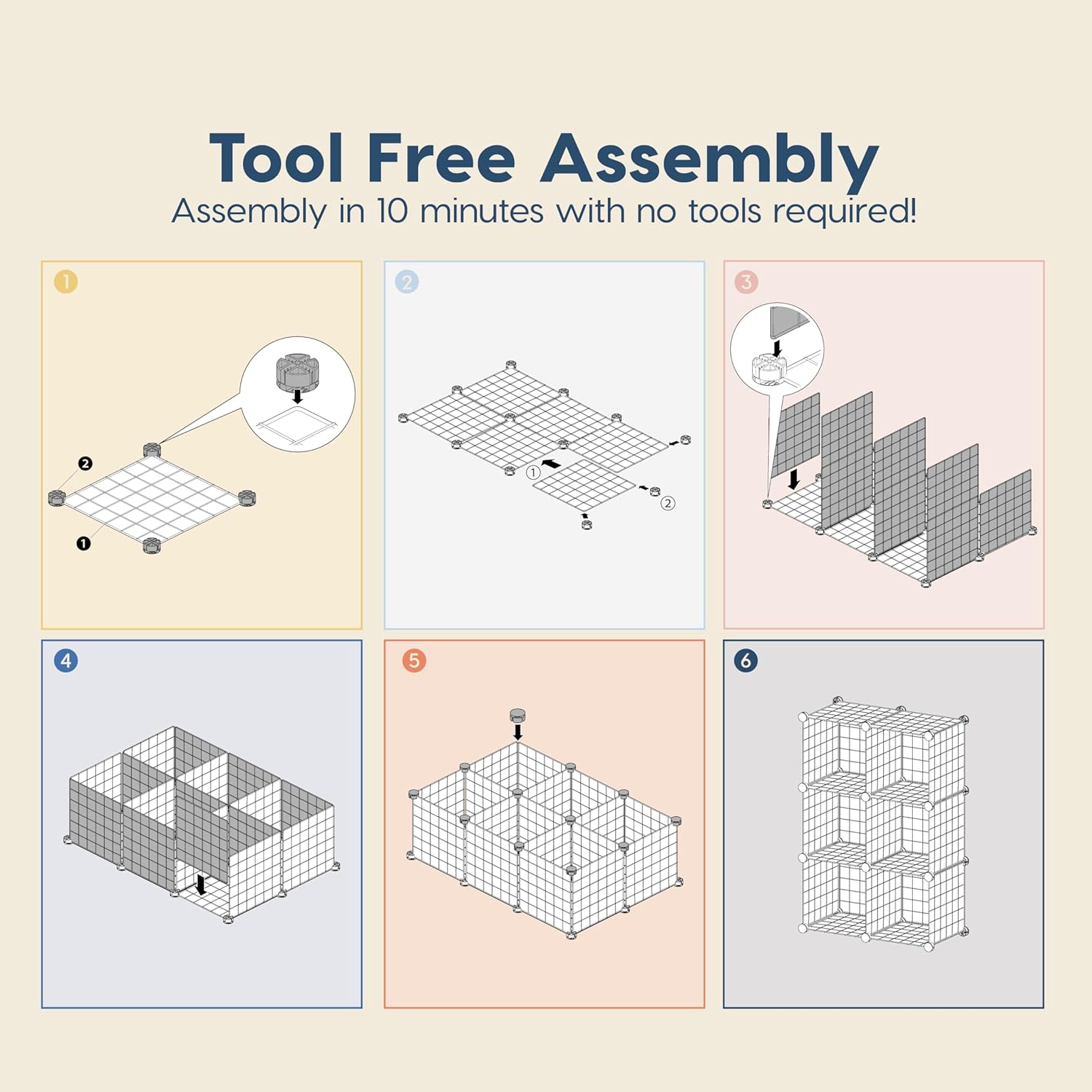 Tool Free Assembly
Assembly in 10 minutes with no tools required!

1
2
1

2
1
2

3

4

5

6